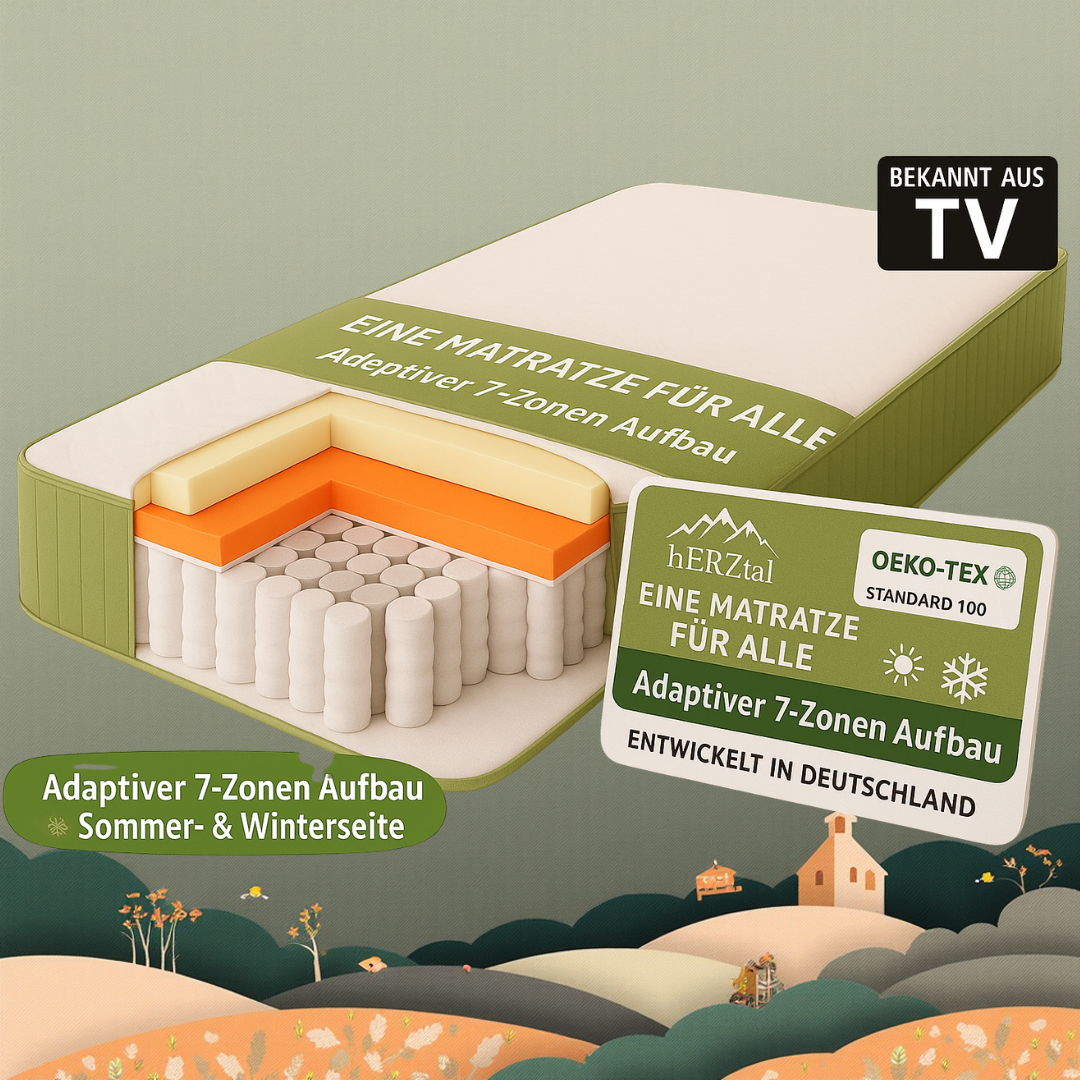 BEKANNT AUS
TV

EINE MATRATZE FÜR ALLE
Adaptiver 7-Zonen Aufbau

hERZtal
OEKO-TEX
STANDARD 100
EINE MATRATZE FÜR ALLE
Adaptiver 7-Zonen Aufbau
ENTWICKELT IN DEUTSCHLAND

Adaptiver 7-Zonen Aufbau
Sommer- & Winterseite